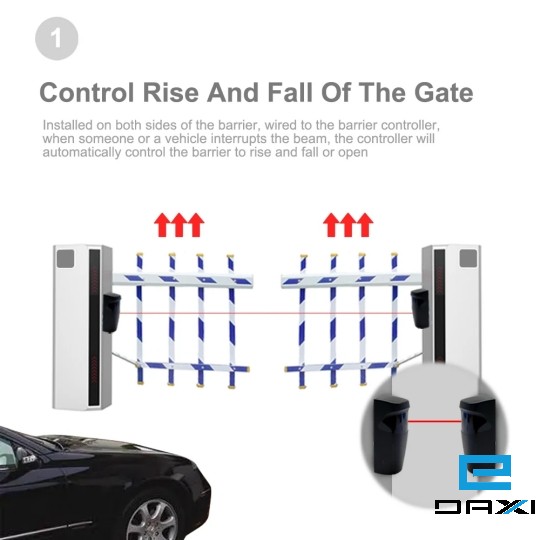 1

Control Rise And Fall Of The Gate

Installed on both sides of the barrier, wired to the barrier controller, when someone or a vehicle interrupts the beam, the controller will automatically control the barrier to rise and fall or open

DAXI