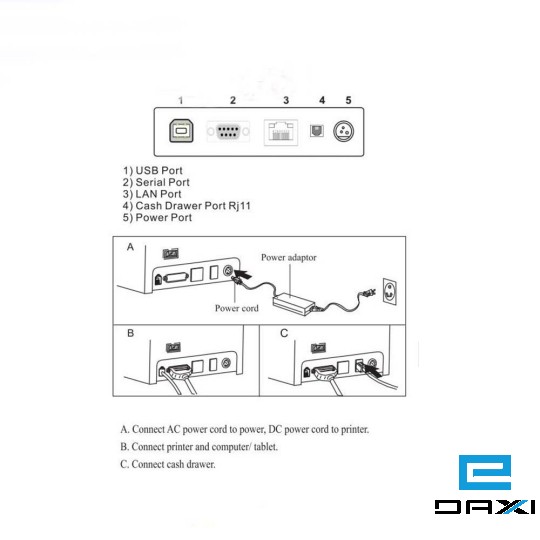 1 2 3 4 5

1) USB Port
2) Serial Port
3) LAN Port
4) Cash Drawer Port Rj11
5) Power Port

A

Power adaptor

Power cord

B

C

A. Connect AC power cord to power, DC power cord to printer.

B. Connect printer and computer/ tablet.

C. Connect cash drawer.

DAXI